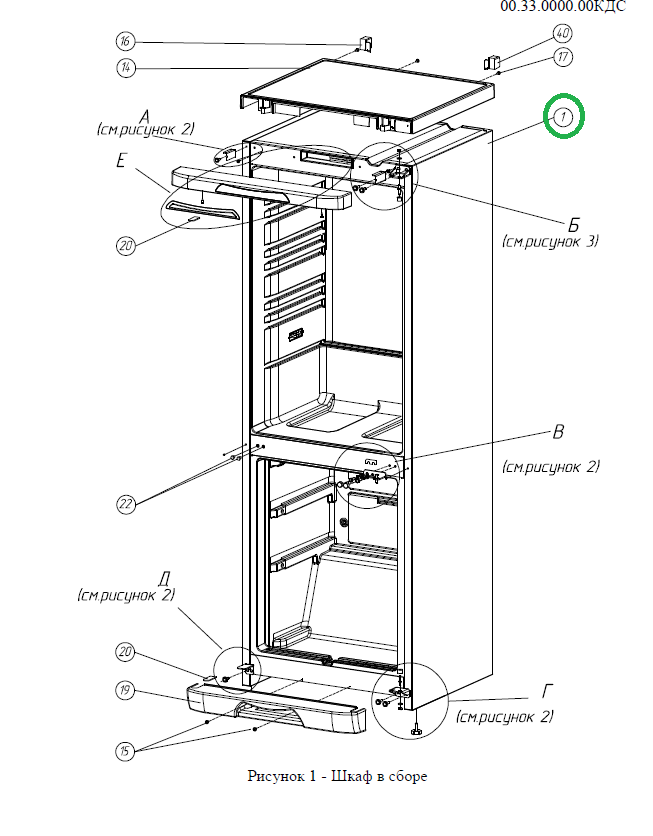 00.33.0000.00КДС

16

14

40

17

1

А
(см.рисунок 2)

Е

20

Б
(см.рисунок 3)

В
(см.рисунок 2)

22

Д
(см.рисунок 2)

20

19

15

Г
(см.рисунок 2)

Рисунок 1 - Шкаф в сборе