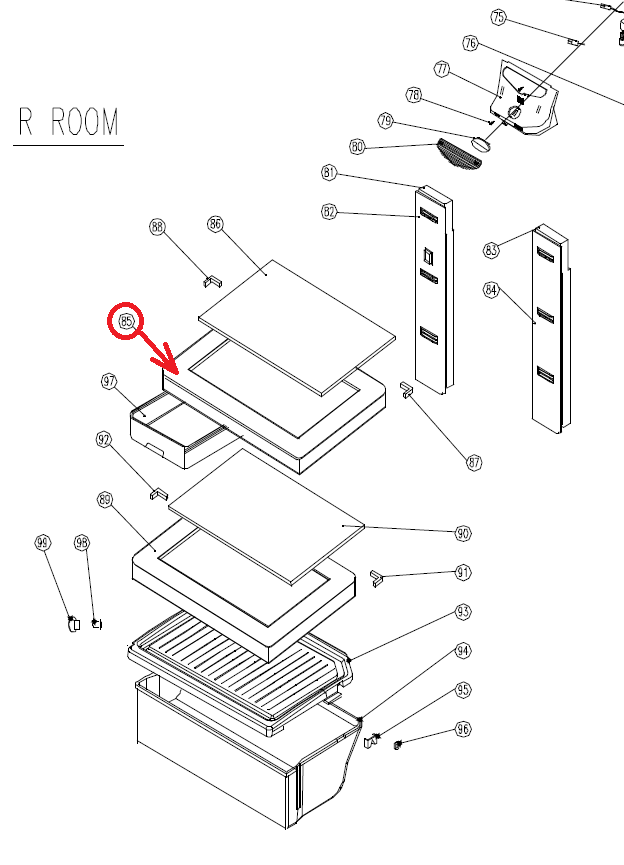 R ROOM

75
76
77
78
79
80
81
82
83
84
88
86
85
97
87
92
89
90
99
98
91
93
94
95
96