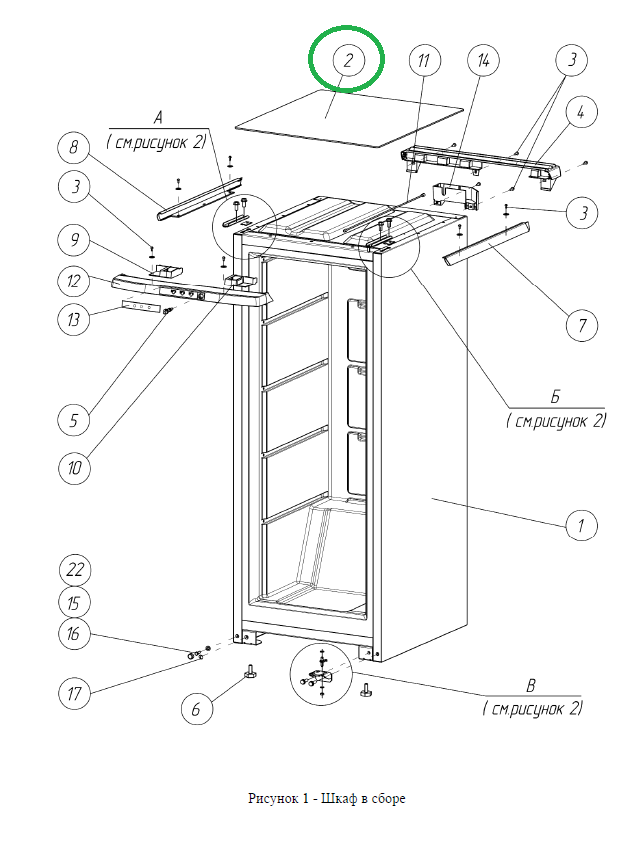 2

11

14

3

4

А
( см.рисунок 2)

8

3

3

9

12

13

7

5

Б
( см.рисунок 2)

10

1

22

15

16

17

6

В
( см.рисунок 2)

Рисунок 1 - Шкаф в сборе