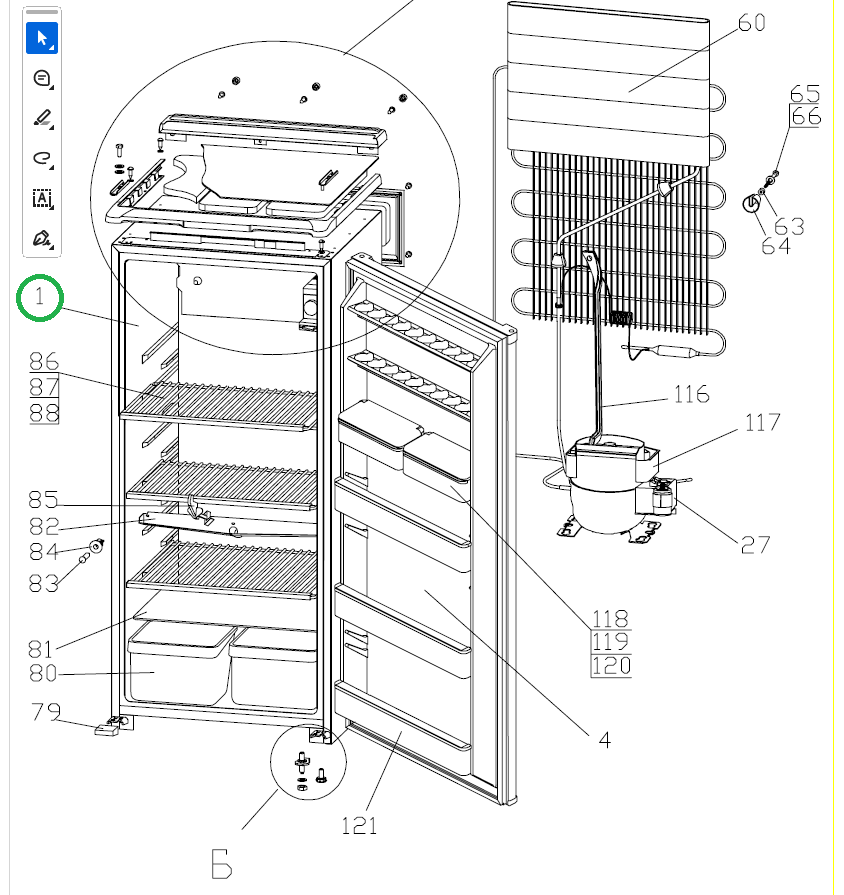 60
65
66
63
64
1
86
87
88
116
117
85
82
84
83
27
81
80
118
119
120
79
4
121
Б