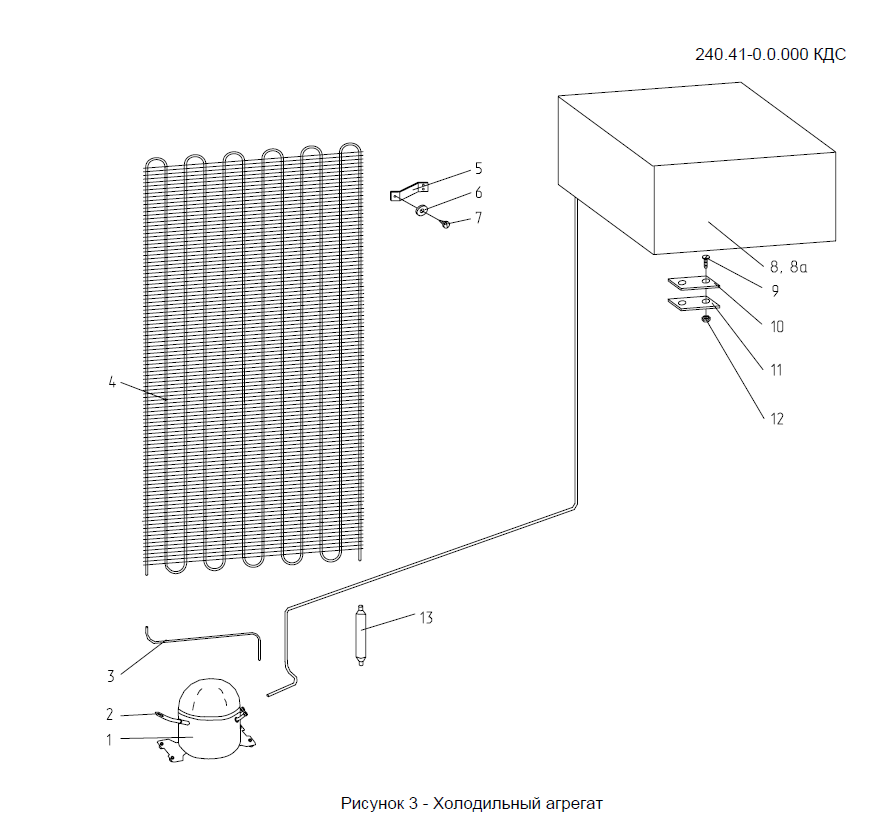 240.41-0.0.000 КДС

5
6
7
8, 8а
9
10
11
12
4
13
3
2
1

Рисунок 3 - Холодильный агрегат