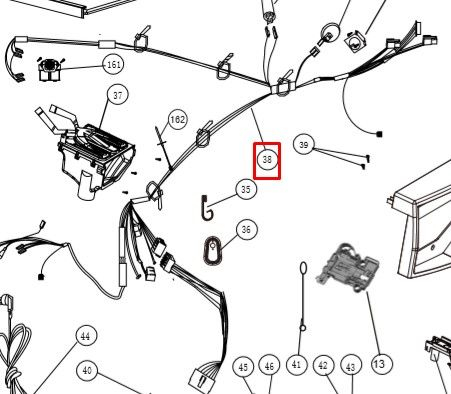 161
37
162
38
39
35
36
44
40
45
46
41
42
43
13