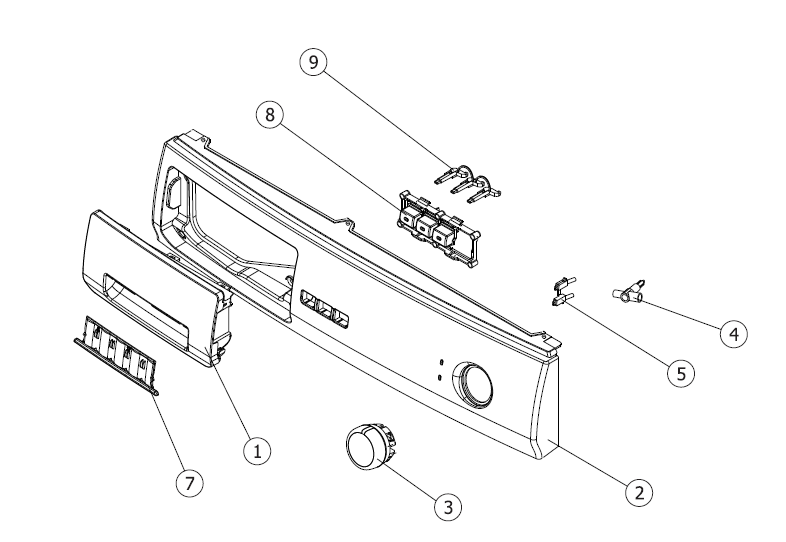 9
8
4
5
1
7
3
2