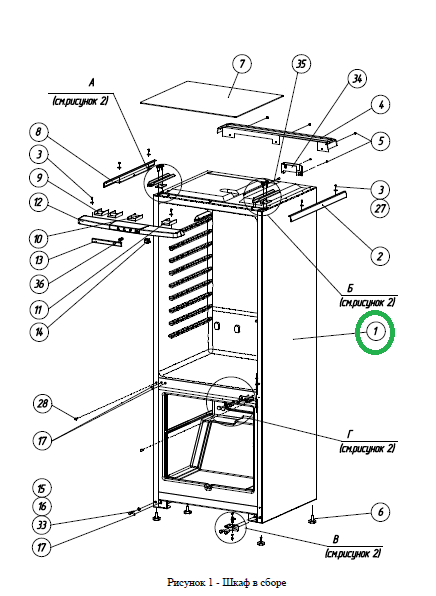 А
(см.рисунок 2)

7

35

34

4

5

8

3

9

12

10

13

36

11

14

3

27

2

Б
(см.рисунок 2)

1

28

17

Г
(см.рисунок 2)

15

16

33

17

6

В
(см.рисунок 2)

Рисунок 1 - Шкаф в сборе