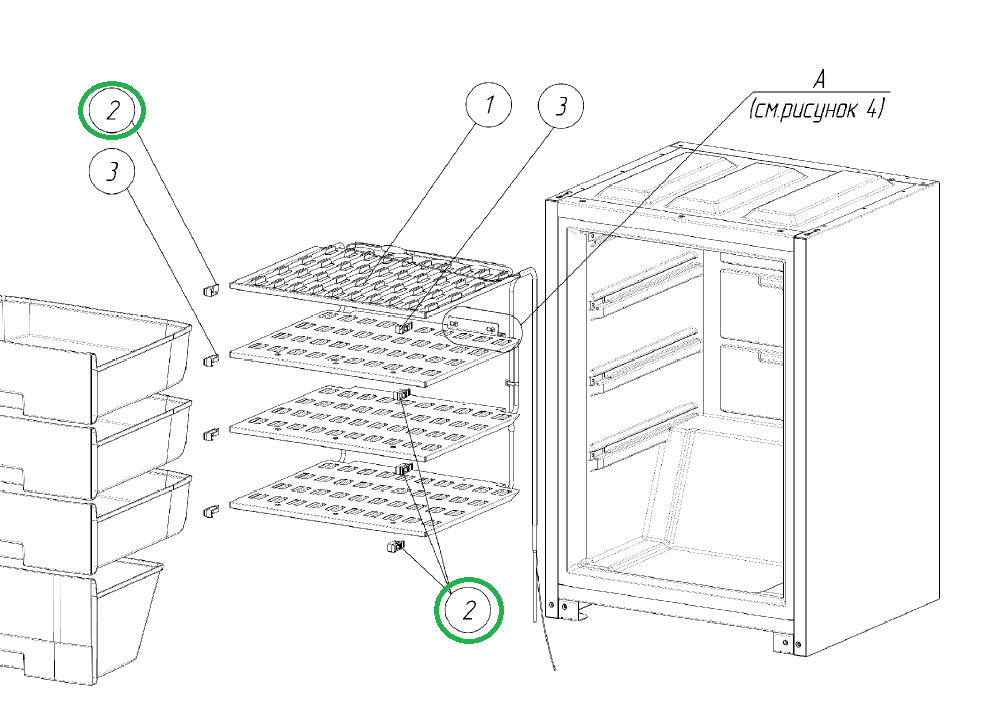 2
3
1
3
A
(см.рисунок 4)
2